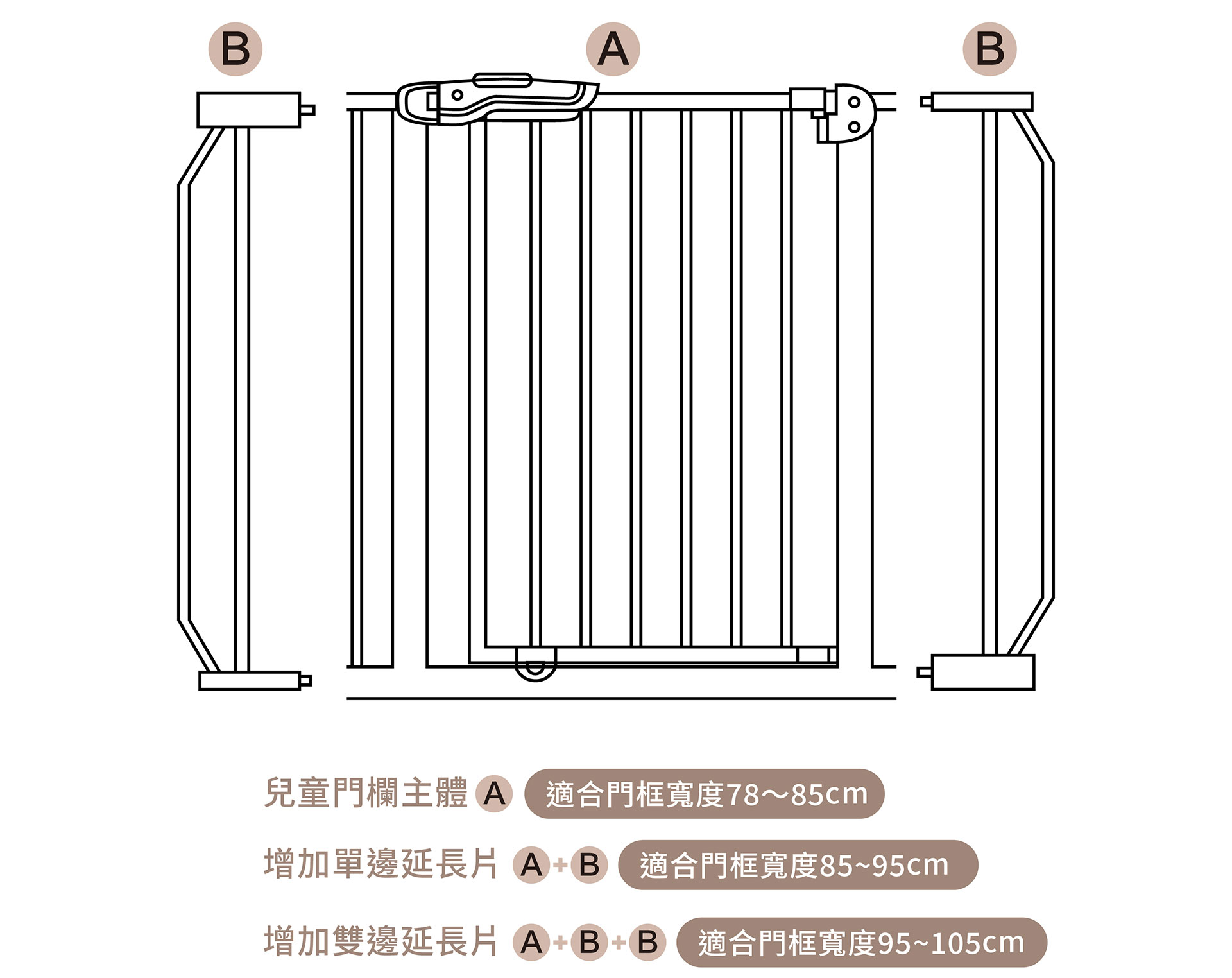 B A B

兒童門欄主體 A 適合門框寬度78～85cm

增加單邊延長片 A+B 適合門框寬度85~95cm

增加雙邊延長片 A+B+B 適合門框寬度95~105cm